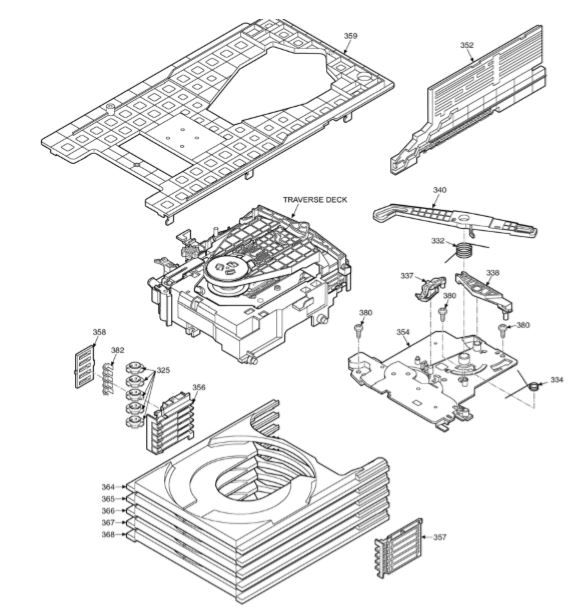 359
352
TRAVERSE DECK
340
332
337
338
380
380
380
354
334
358
382
325
356
364
365
366
367
368
357