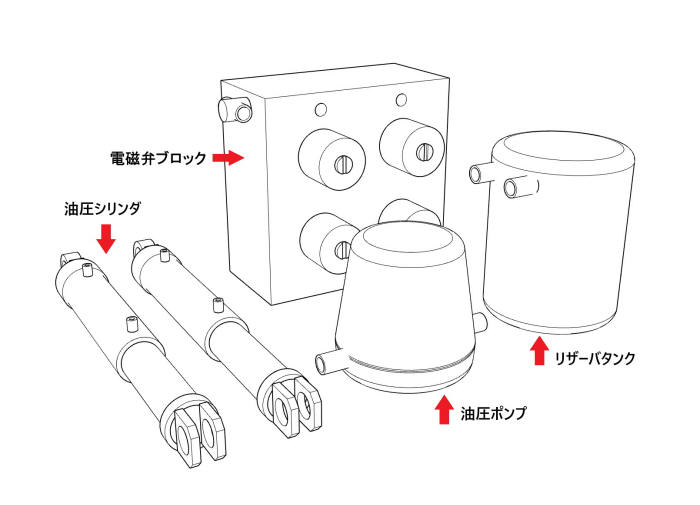 電磁弁ブロック

油圧シリンダ

リザーバタンク

油圧ポンプ